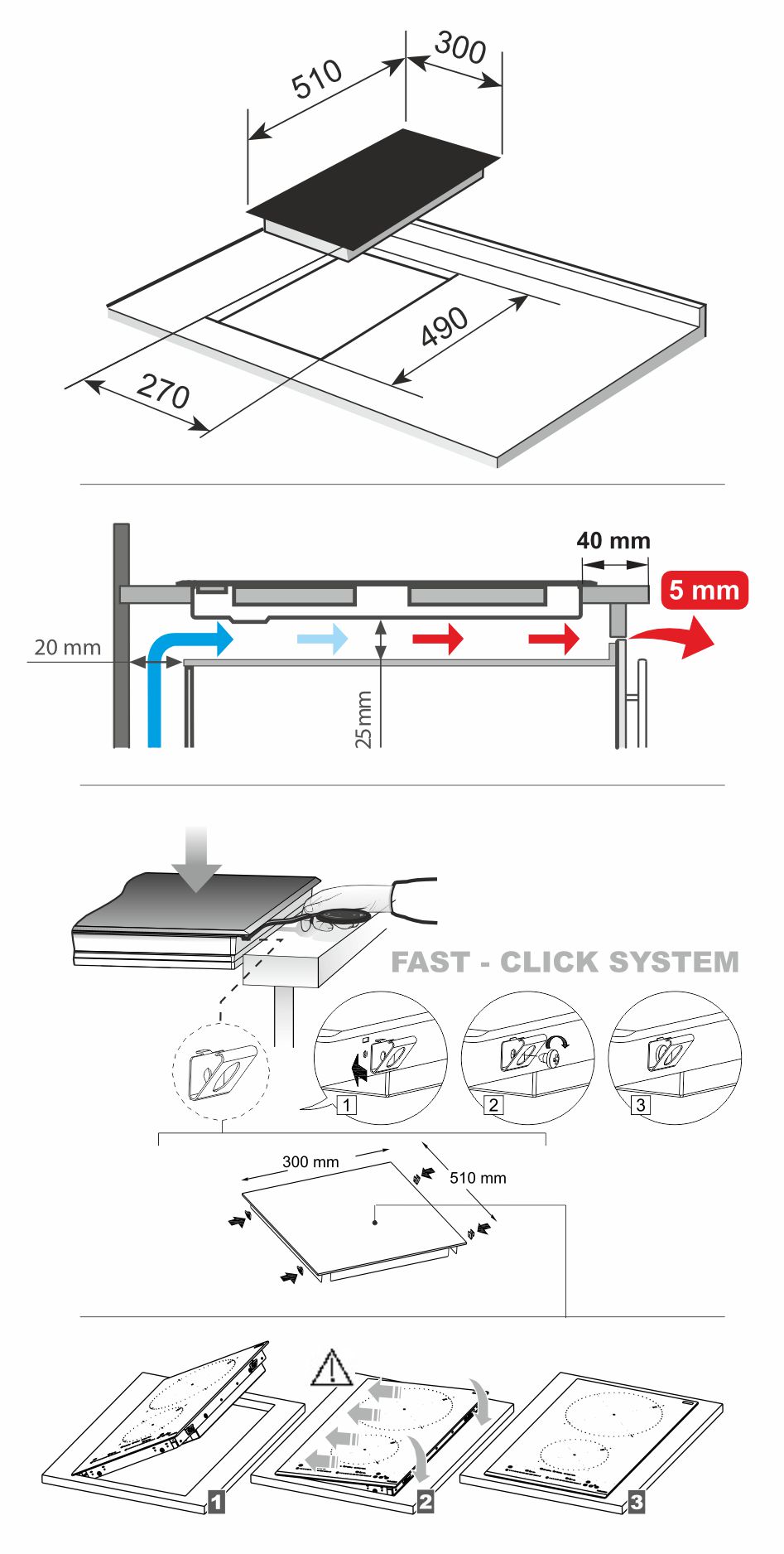 510
300
490
270

40 mm
5 mm
20 mm
25mm

FAST - CLICK SYSTEM
1
2
3
300 mm
510 mm

1
2
3