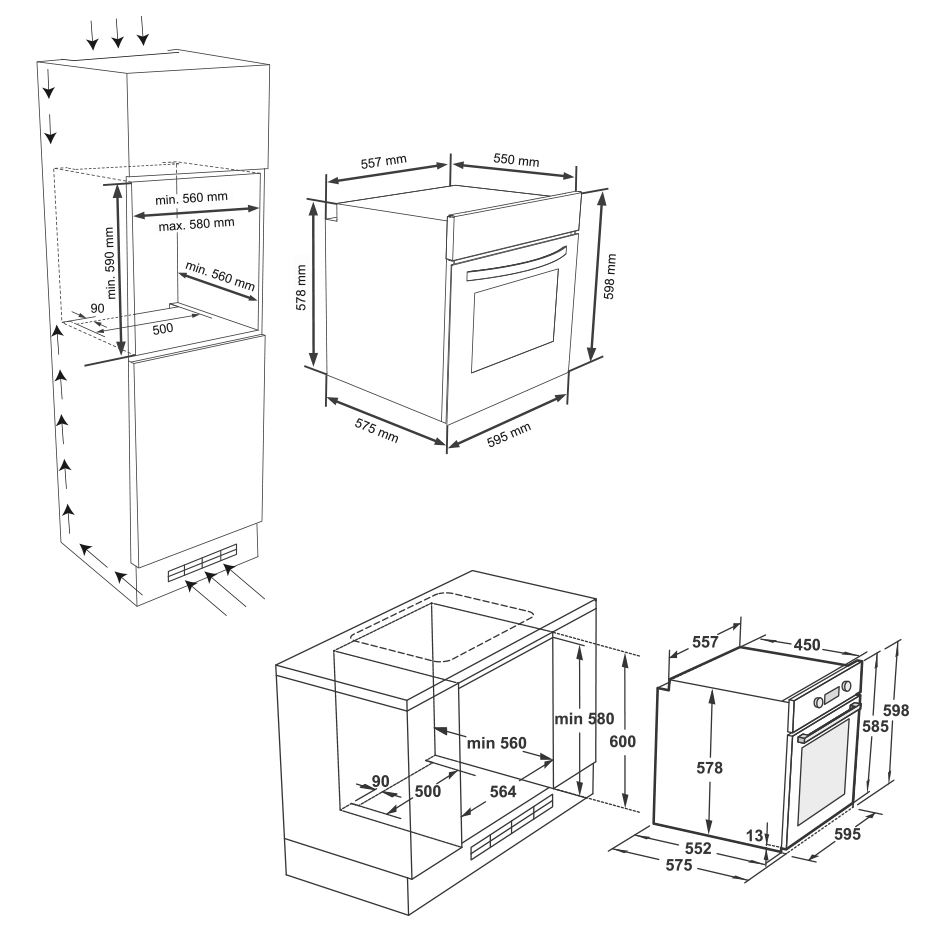 min. 560 mm
max. 580 mm
min. 590 mm
min. 560 mm
90
500

557 mm
550 mm
578 mm
598 mm
575 mm
595 mm

min 580
600
min 560
90
500
564

557
450
598
585
578
13
552
575
595